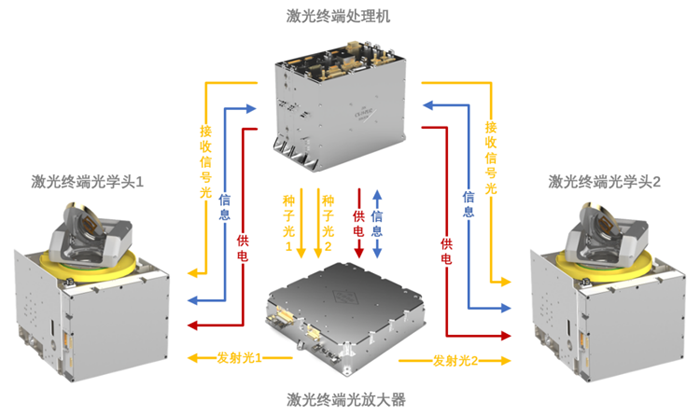 激光终端处理机

激光终端光学头1

激光终端光学头2

接收信号光

信息

供电

种子光1

种子光2

供电

信息

接收信号光

信息

供电

发射光1

发射光2

激光终端光放大器